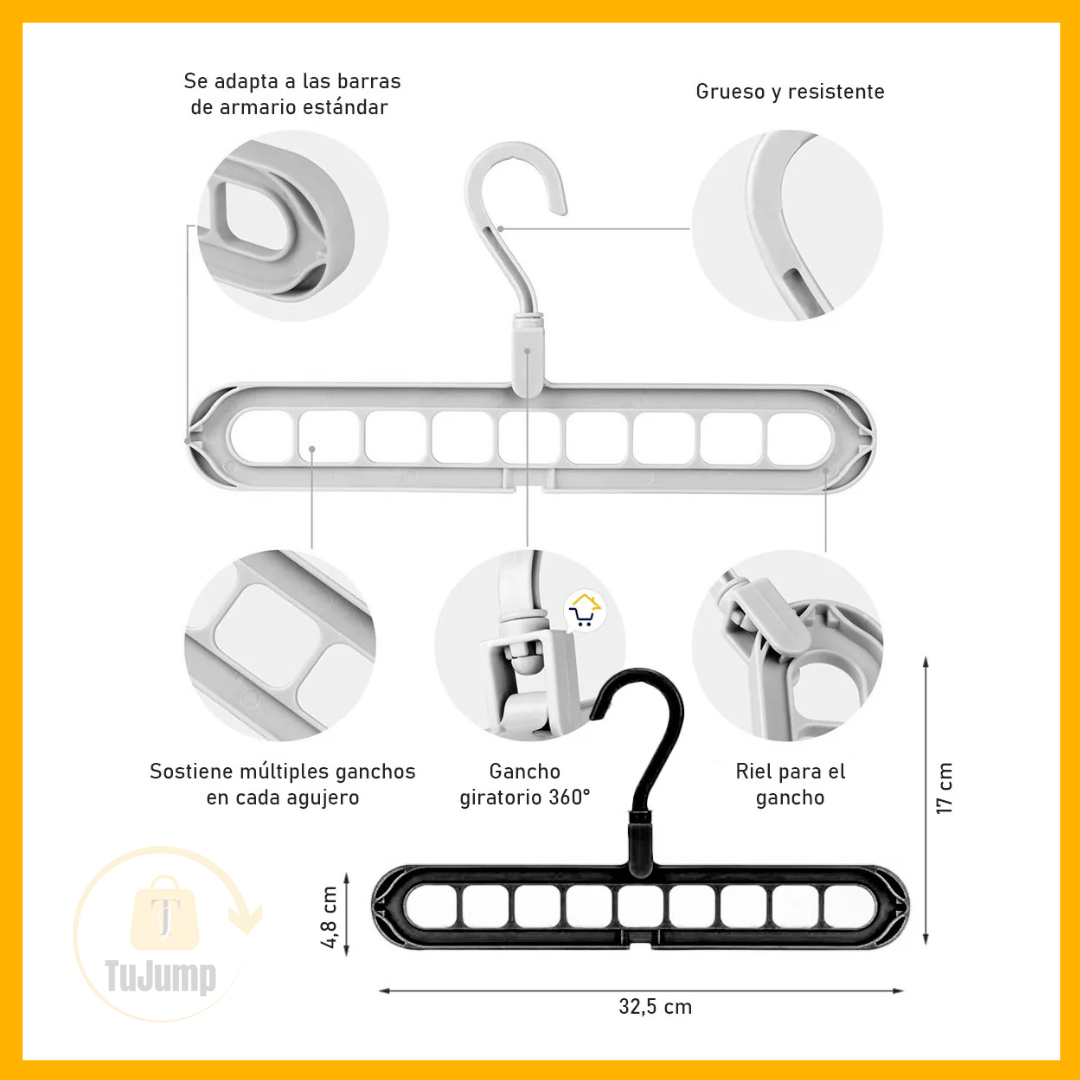 Se adapta a las barras de armario estándar

Grueso y resistente

Sostiene múltiples ganchos en cada agujero

Gancho giratorio 360°

Riel para el gancho

17 cm

4,8 cm

32,5 cm

T

TuJump