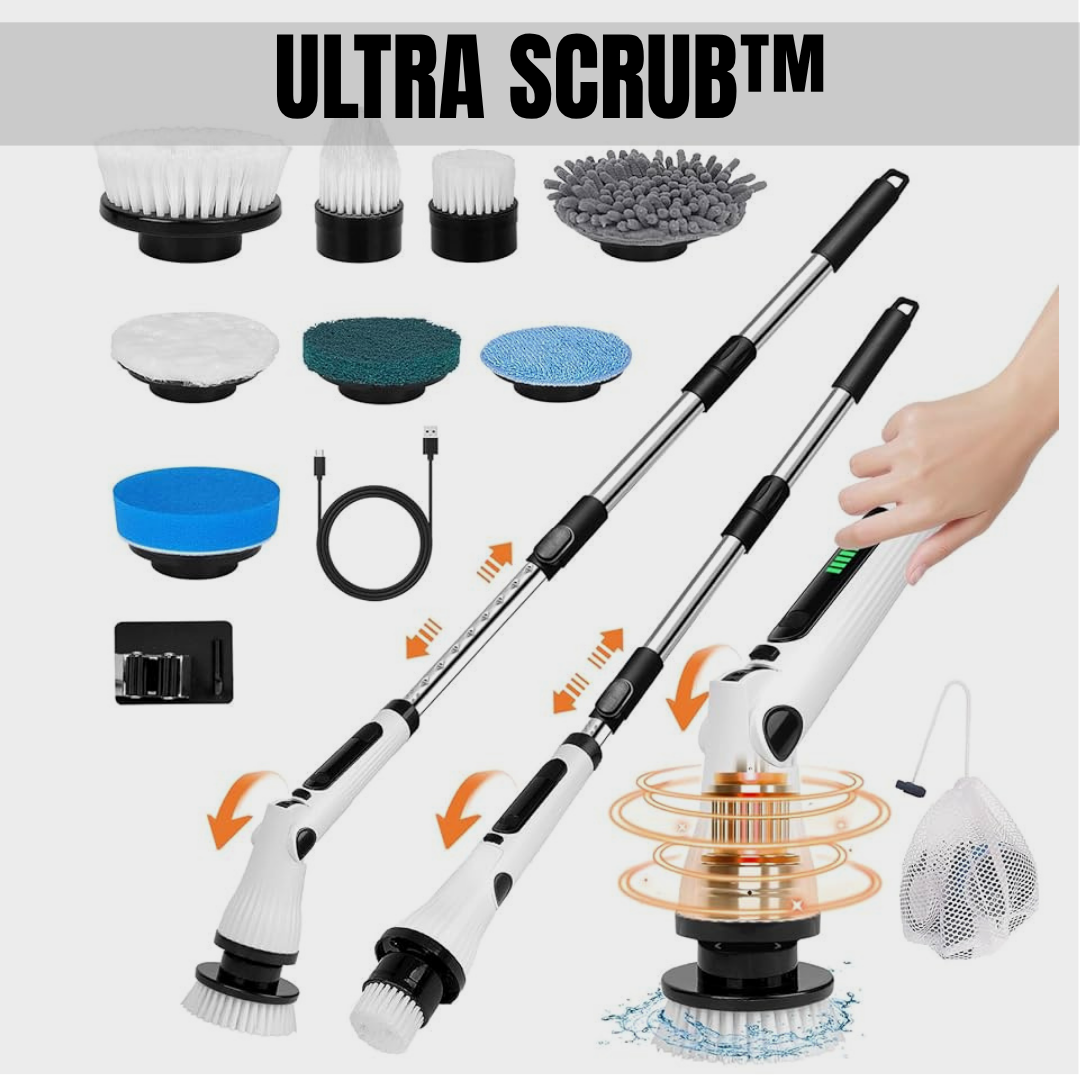 ULTRA SCRUB™