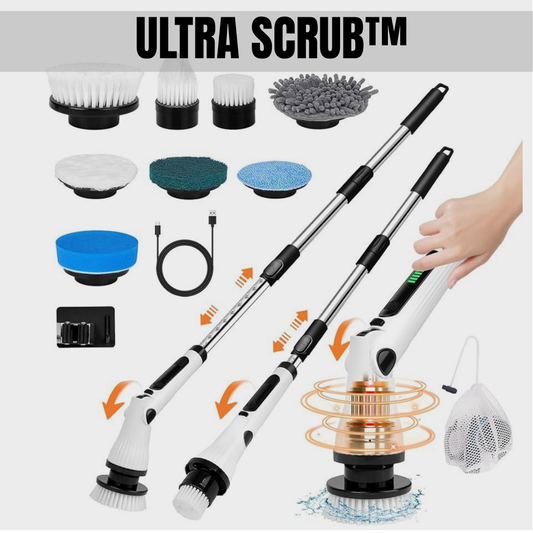 ULTRA SCRUB™